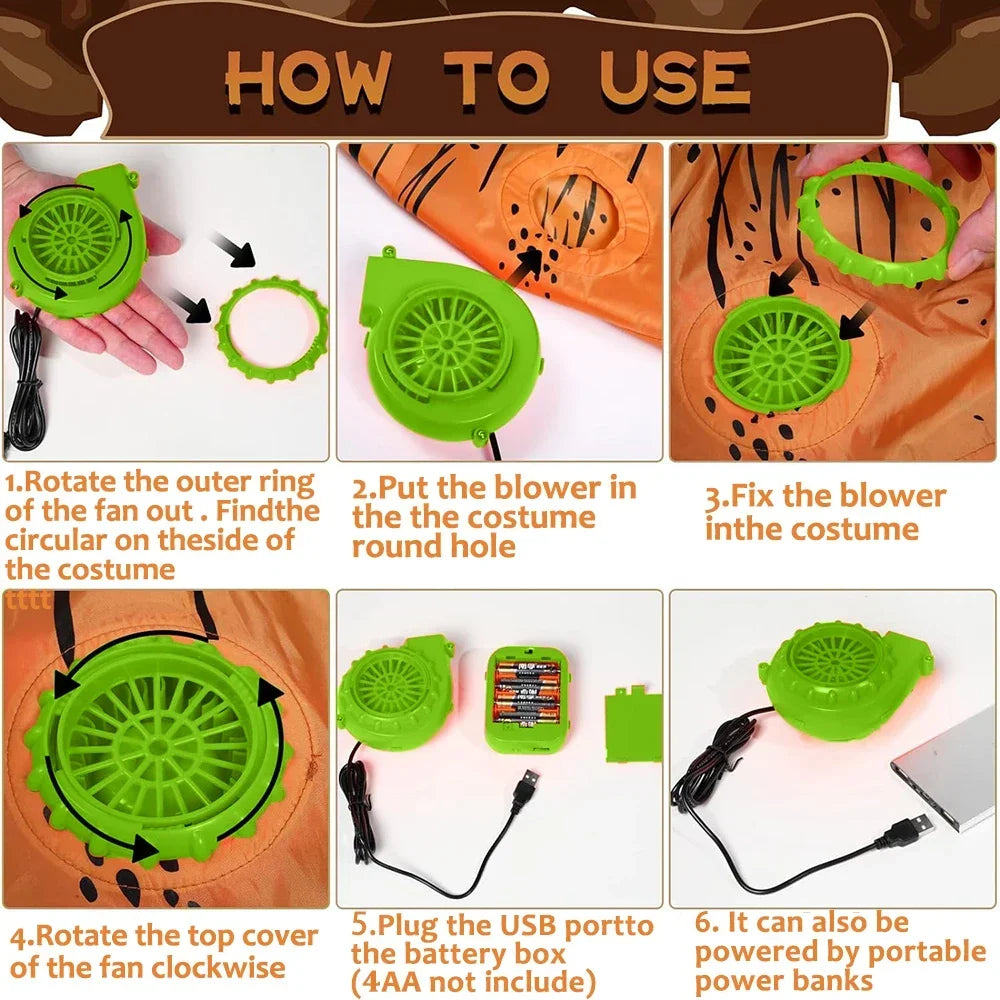 HOW TO USE

1.Rotate the outer ring of the fan out . Findthe circular on theside of the costume

2.Put the blower in the the costume round hole

3.Fix the blower inthe costume

tttt

4.Rotate the top cover of the fan clockwise

5.Plug the USB portto the battery box (4AA not include)

6. It can also be powered by portable power banks