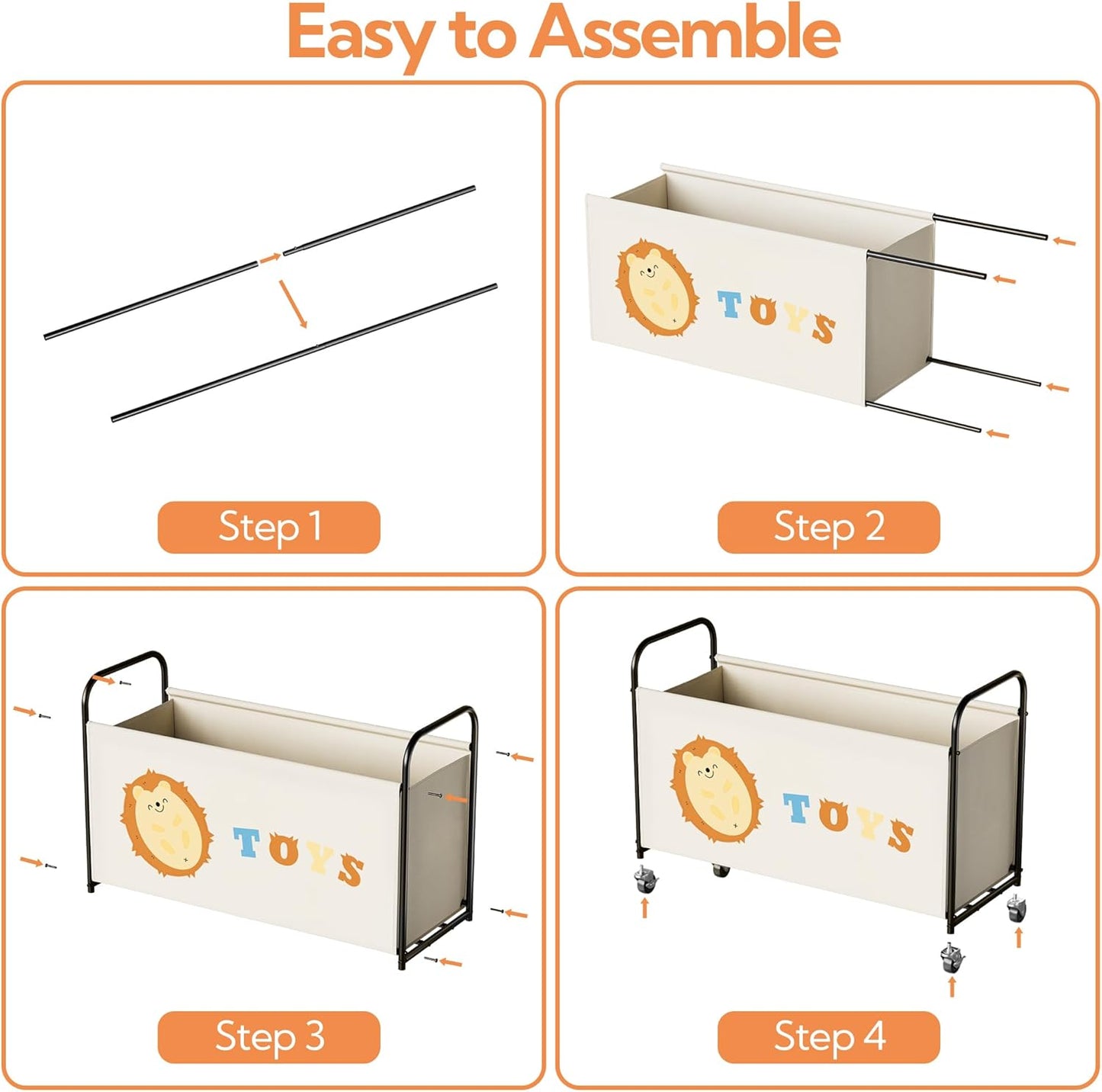 Easy to Assemble

Step 1

TOYS

Step 2

TOYS

Step 3

TOYS

Step 4